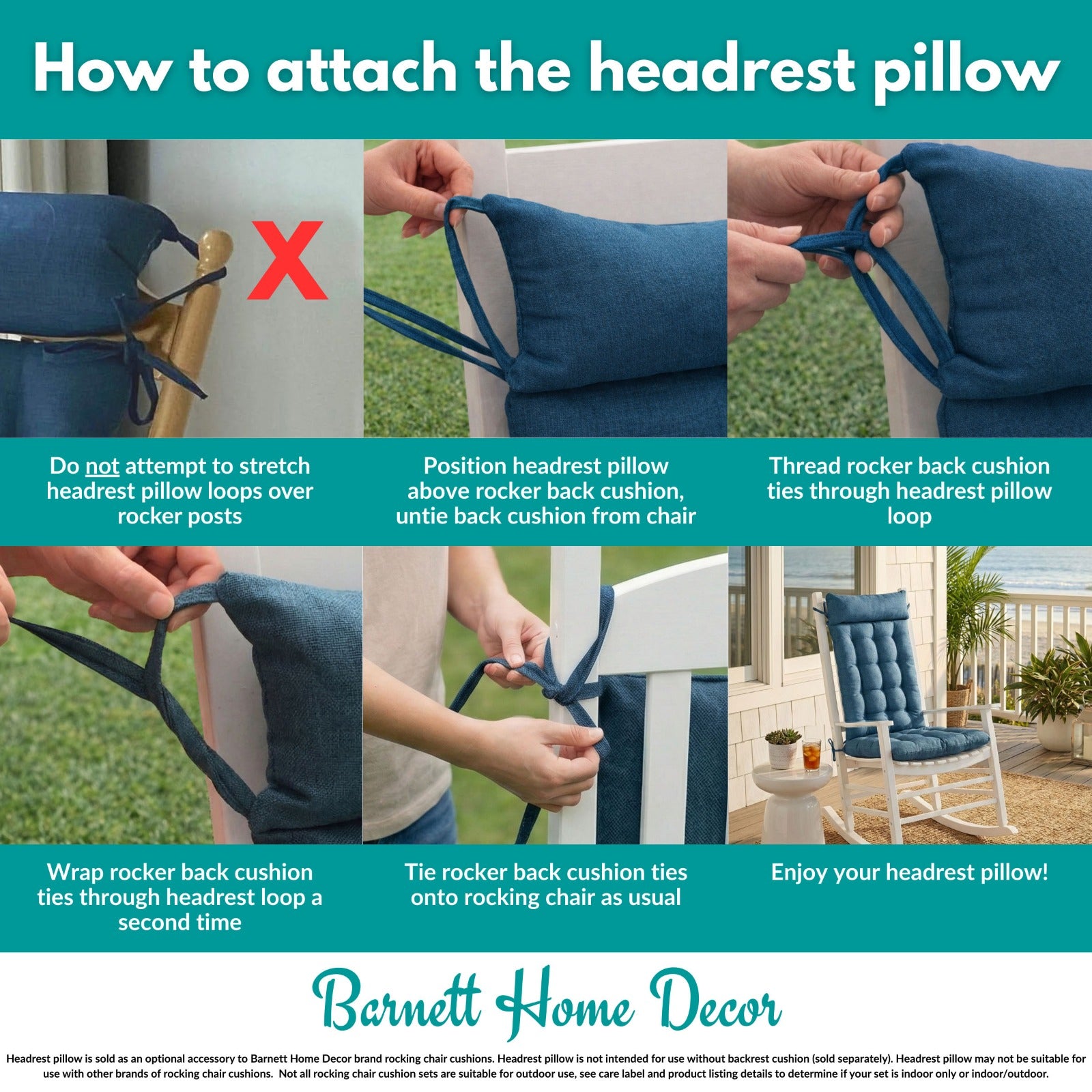 How to attach the headrest pillow

X

Do not attempt to stretch headrest pillow loops over rocker posts

Position headrest pillow above rocker back cushion, untie back cushion from chair

Thread rocker back cushion ties through headrest pillow loop

Wrap rocker back cushion ties through headrest loop a second time

Tie rocker back cushion ties onto rocking chair as usual

Enjoy your headrest pillow!

Barnett Home Decor

Headrest pillow is sold as an optional accessory to Barnett Home Decor brand rocking chair cushions. Headrest pillow is not intended for use without backrest cushion (sold separately). Headrest pillow may not be suitable for use with other brands of rocking chair cushions. Not all rocking chair cushion sets are suitable for outdoor use, see care label and product listing details to determine if your set is indoor only or indoor/outdoor.