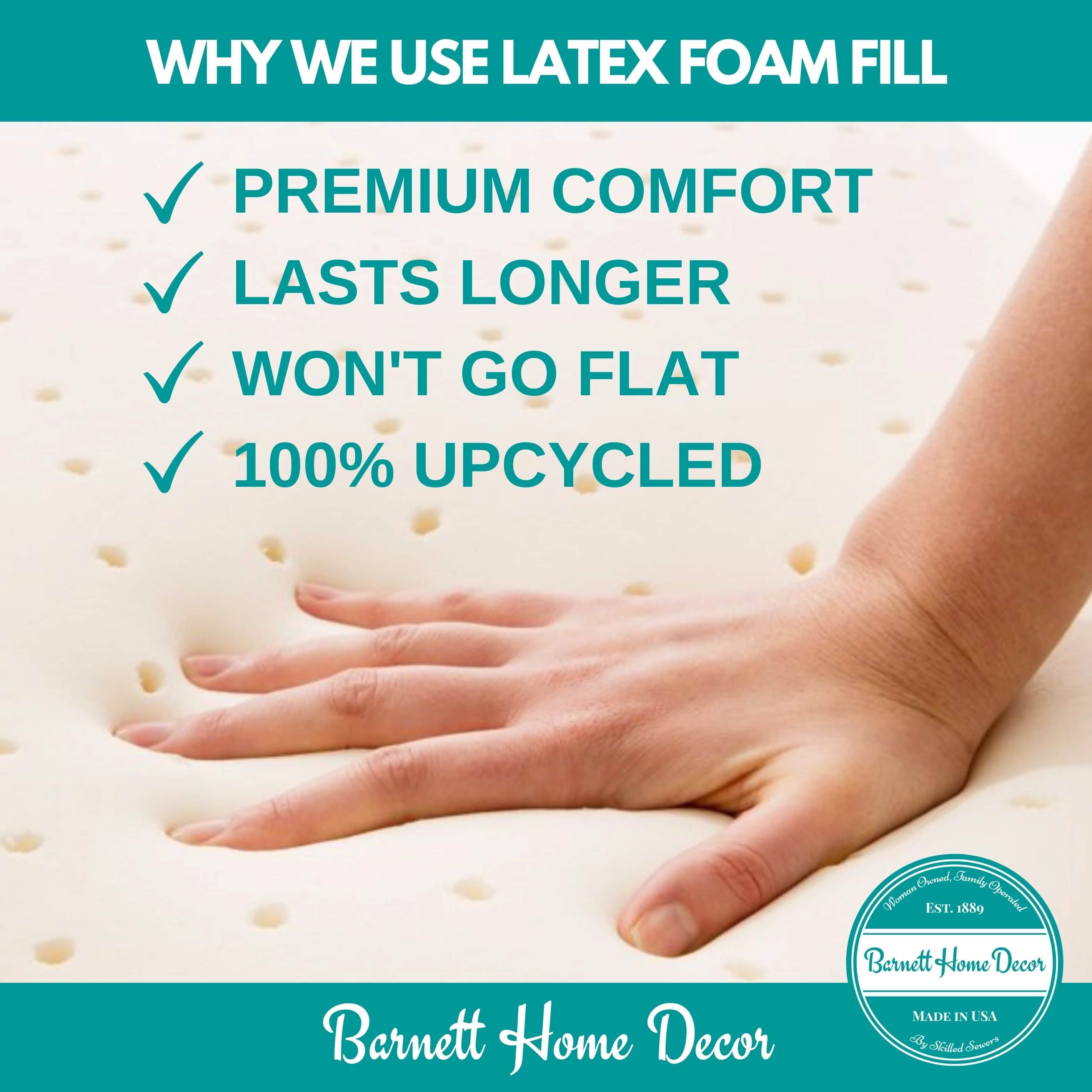 WHY WE USE LATEX FOAM FILL

✓ PREMIUM COMFORT
✓ LASTS LONGER
✓ WON'T GO FLAT
✓ 100% UPCYCLED

Woman Owned, Family Operated
EST. 1889
Barnett Home Decor
MADE IN USA
By Skilled Sewers

Barnett Home Decor