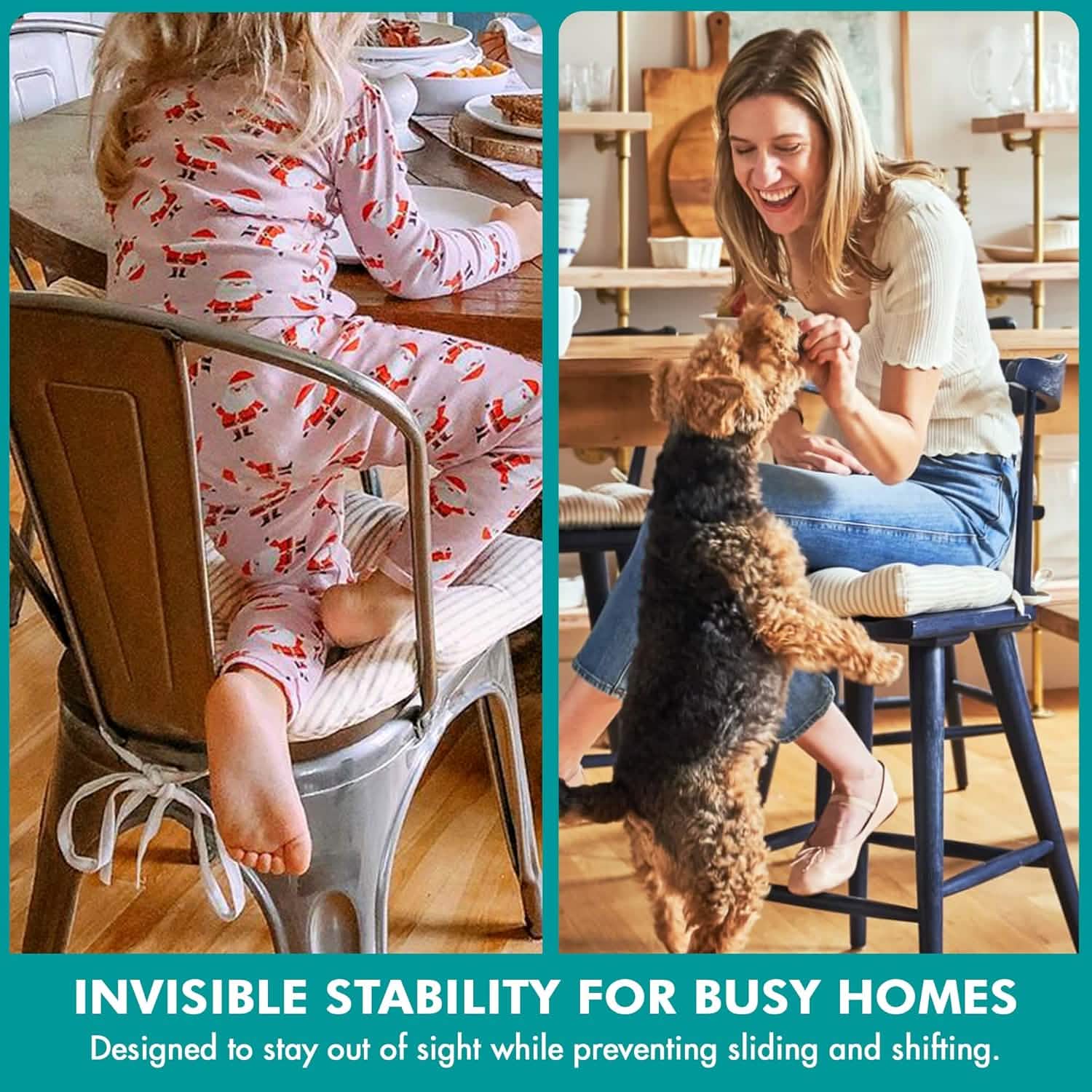 INVISIBLE STABILITY FOR BUSY HOMES
Designed to stay out of sight while preventing sliding and shifting.