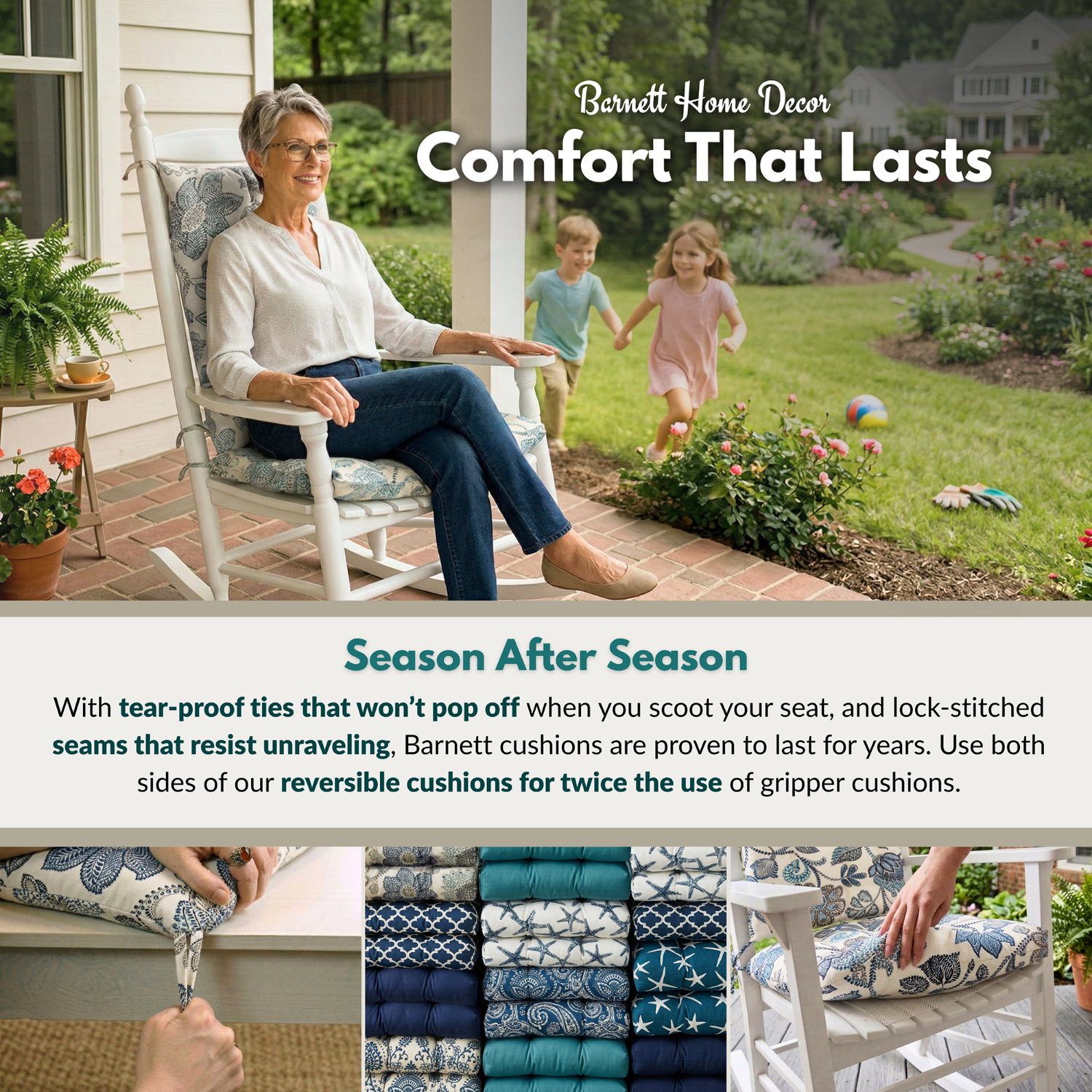 Barnett Home Decor
Comfort That Lasts

Season After Season

With tear-proof ties that won't pop off when you scoot your seat, and lock-stitched seams that resist unraveling, Barnett cushions are proven to last for years. Use both sides of our reversible cushions for twice the use of gripper cushions.