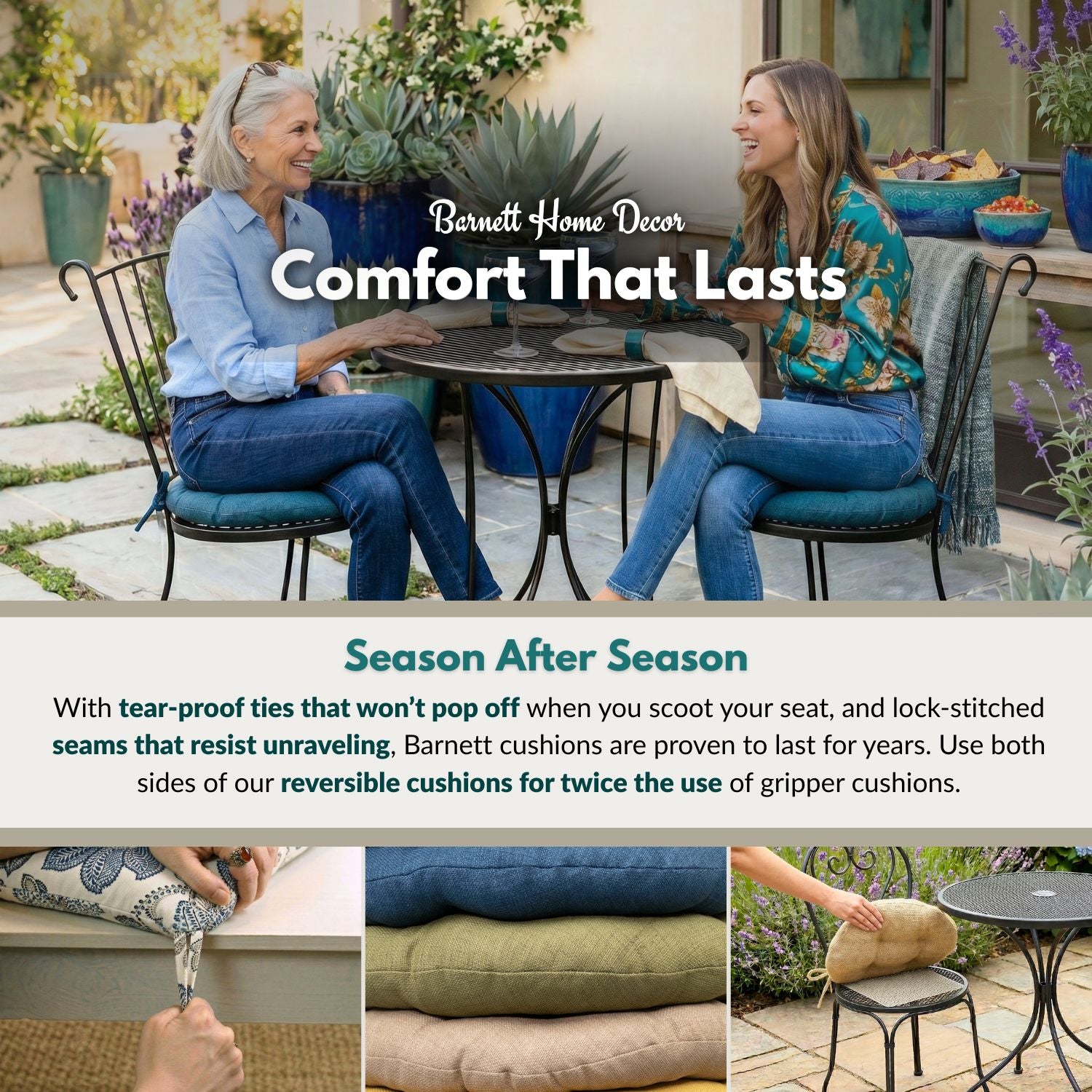 Barnett Home Decor
Comfort That Lasts

Season After Season

With tear-proof ties that won't pop off when you scoot your seat, and lock-stitched seams that resist unraveling, Barnett cushions are proven to last for years. Use both sides of our reversible cushions for twice the use of gripper cushions.